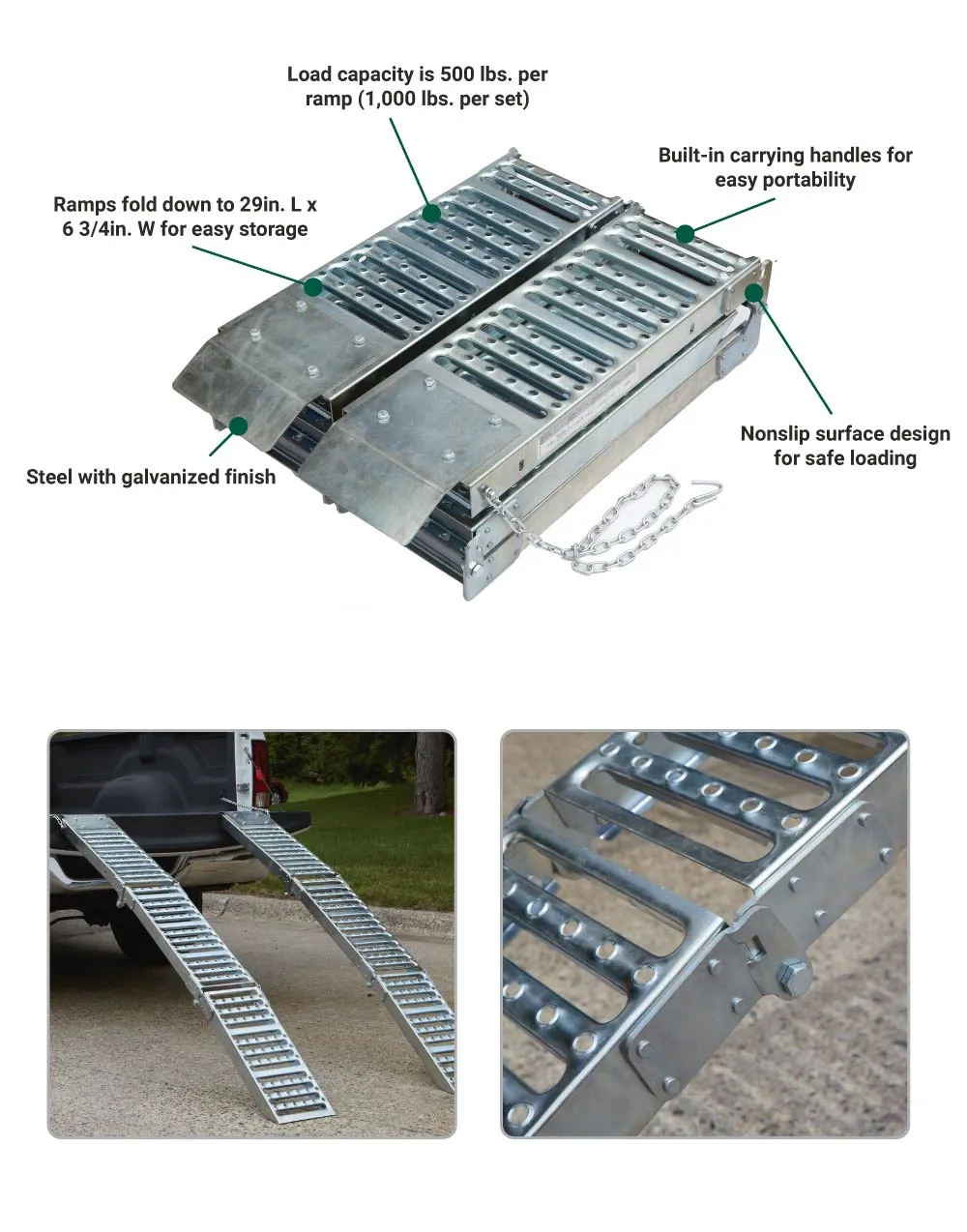 Load capacity is 500 lbs. per ramp (1,000 lbs. per set)

Built-in carrying handles for easy portability

Ramps fold down to 29in. L x 6 3/4in. W for easy storage

Nonslip surface design for safe loading

Steel with galvanized finish